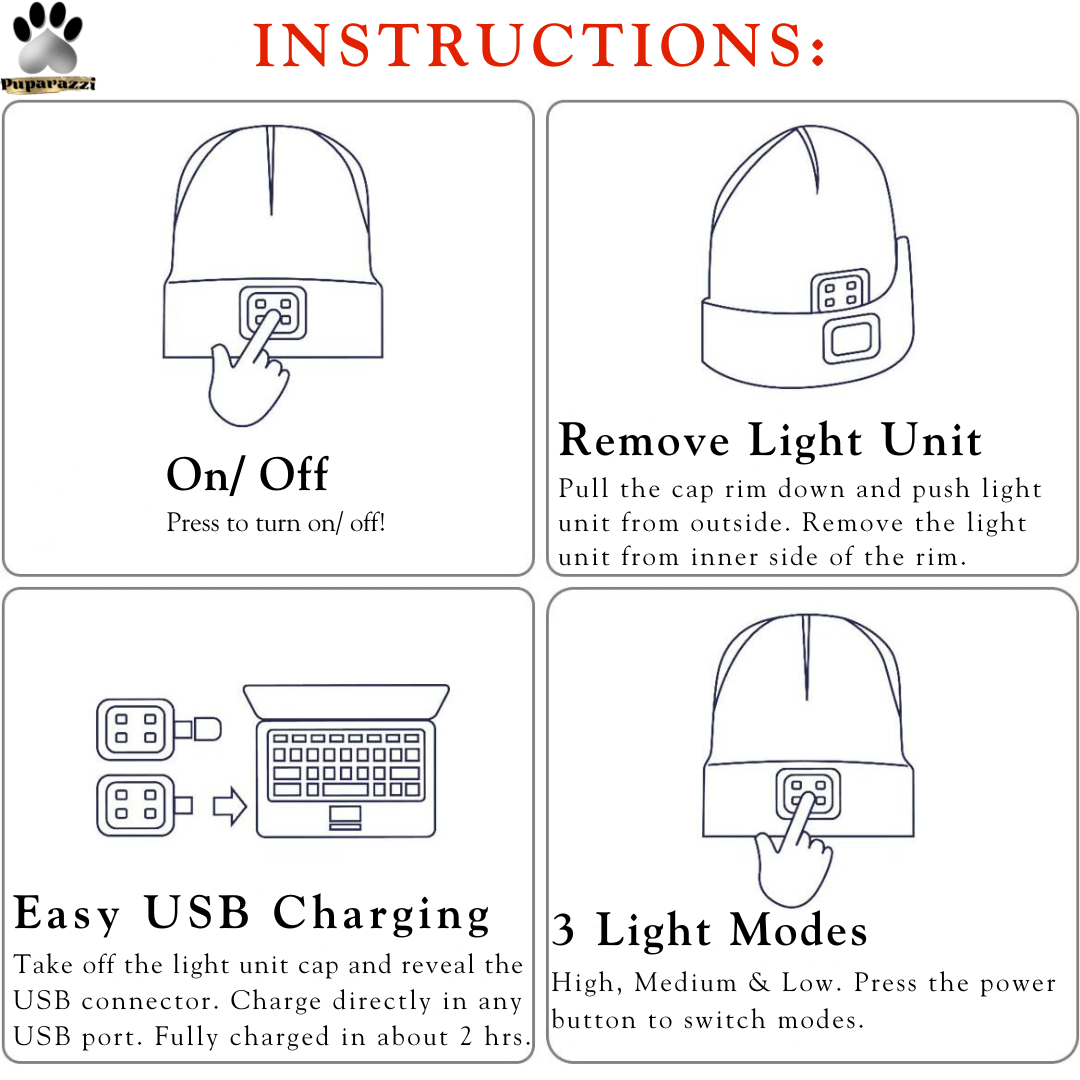 Puparazzi

INSTRUCTIONS:

On/ Off
Press to turn on/ off!

Remove Light Unit
Pull the cap rim down and push light unit from outside. Remove the light unit from inner side of the rim.

Easy USB Charging
Take off the light unit cap and reveal the USB connector. Charge directly in any USB port. Fully charged in about 2 hrs.

3 Light Modes
High, Medium & Low. Press the power button to switch modes.