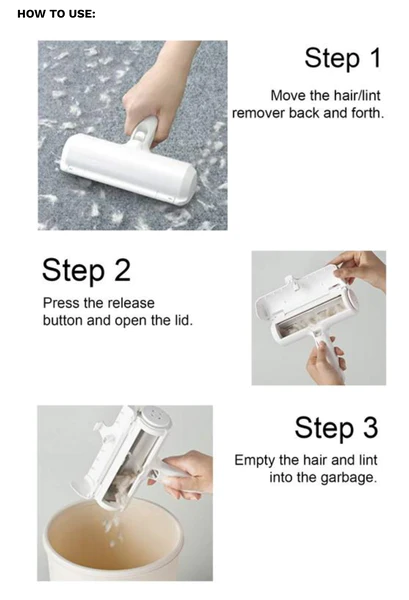 HOW TO USE:

Step 1

Move the hair/lint remover back and forth.

Step 2

Press the release button and open the lid.

Step 3

Empty the hair and lint into the garbage.