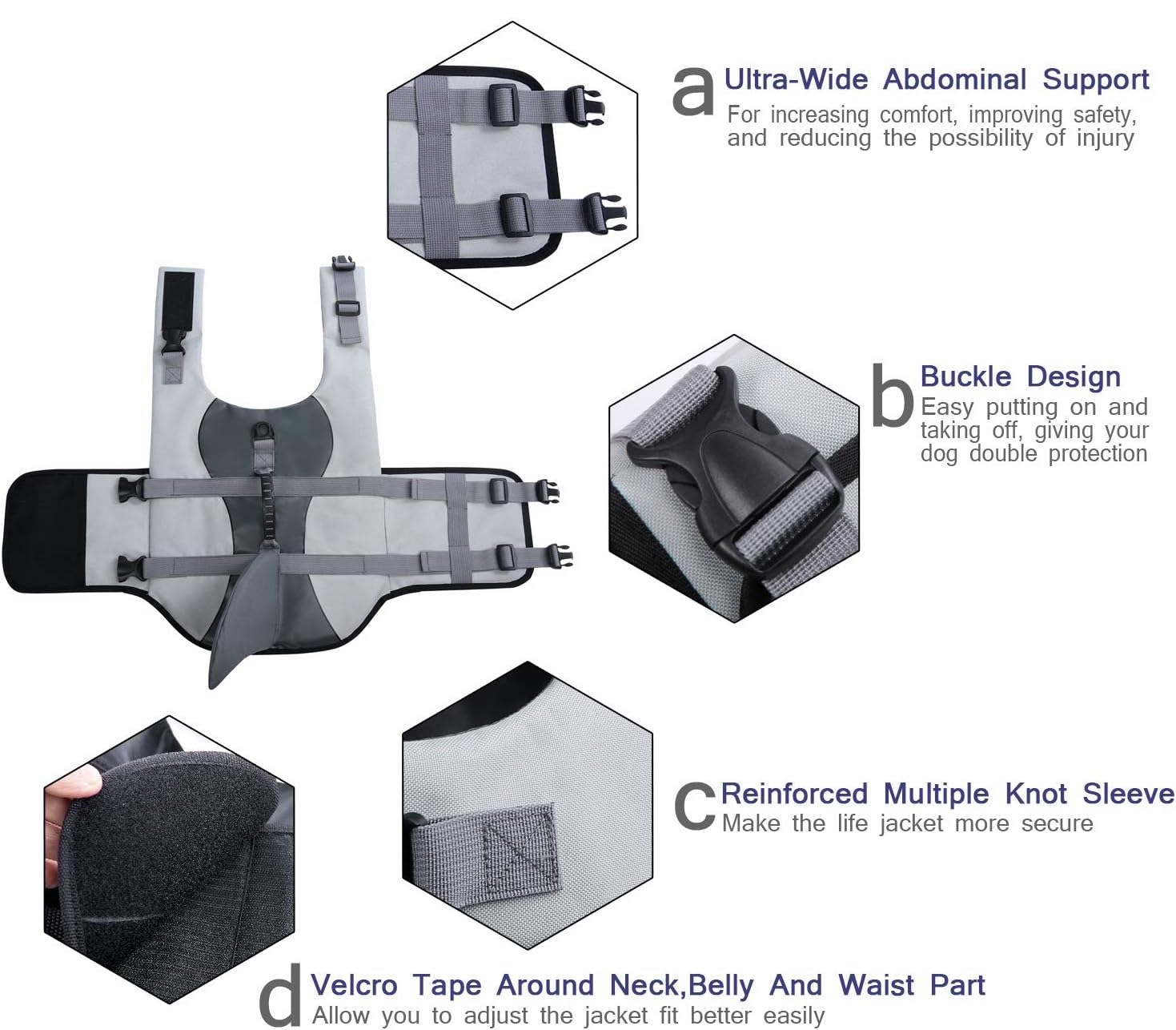 a Ultra-Wide Abdominal Support
For increasing comfort, improving safety, and reducing the possibility of injury

b Buckle Design
Easy putting on and taking off, giving your dog double protection

c Reinforced Multiple Knot Sleeve
Make the life jacket more secure

d Velcro Tape Around Neck,Belly And Waist Part
Allow you to adjust the jacket fit better easily