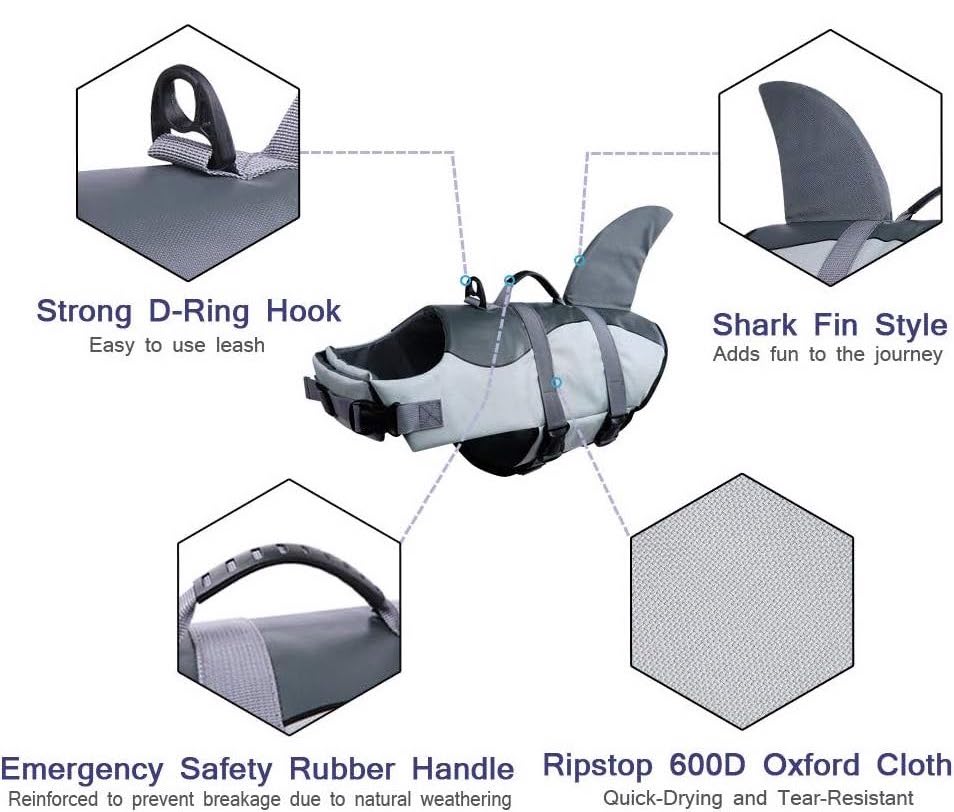 Strong D-Ring Hook
Easy to use leash

Shark Fin Style
Adds fun to the journey

Emergency Safety Rubber Handle
Reinforced to prevent breakage due to natural weathering

Ripstop 600D Oxford Cloth
Quick-Drying and Tear-Resistant