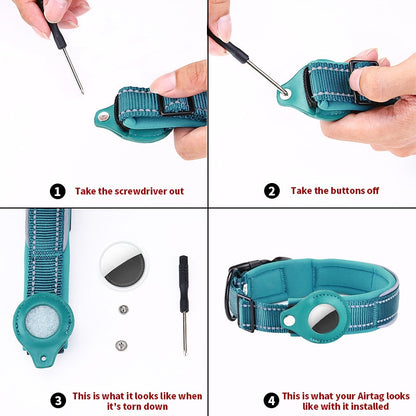 1 Take the screwdriver out

2 Take the buttons off

3 This is what it looks like when it's torn down

4 This is what your Airtag looks like with it installed